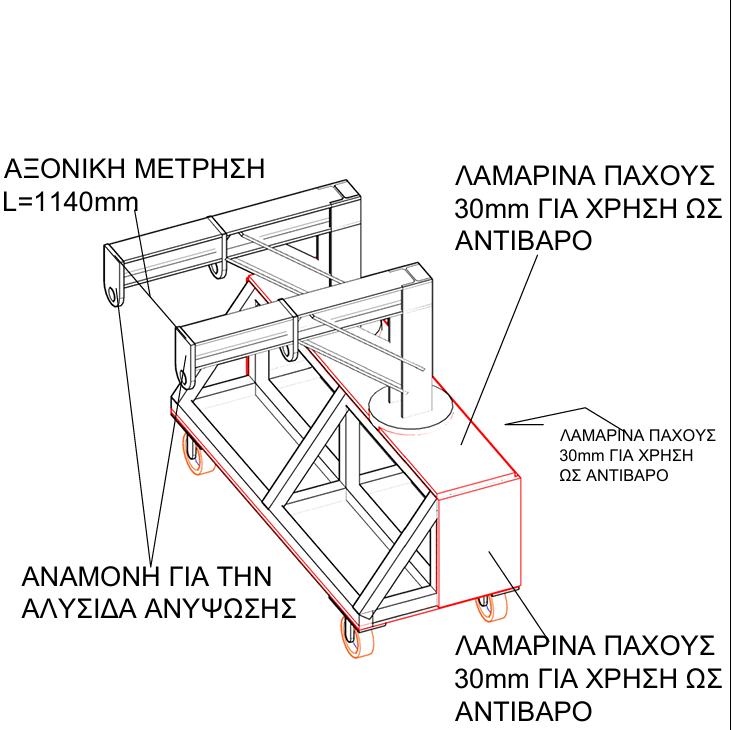 ΑΞΟΝΙΚΗ ΜΕΤΡΗΣΗ
L=1140mm

ΛΑΜΑΡΙΝΑ ΠΑΧΟΥΣ
30mm ΓΙΑ ΧΡΗΣΗ ΩΣ
ΑΝΤΙΒΑΡΟ

ΛΑΜΑΡΙΝΑ ΠΑΧΟΥΣ
30mm ΓΙΑ ΧΡΗΣΗ
ΩΣ ΑΝΤΙΒΑΡΟ

ΑΝΑΜΟΝΗ ΓΙΑ ΤΗΝ
ΑΛΥΣΙΔΑ ΑΝΥΨΩΣΗΣ

ΛΑΜΑΡΙΝΑ ΠΑΧΟΥΣ
30mm ΓΙΑ ΧΡΗΣΗ ΩΣ
ΑΝΤΙΒΑΡΟ