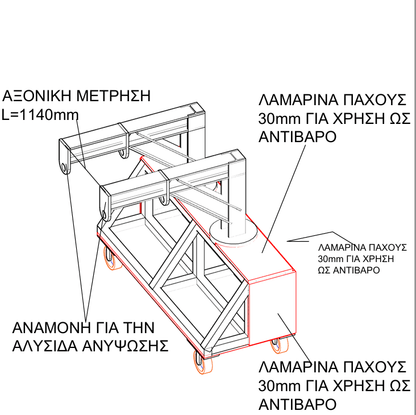 ΑΞΟΝΙΚΗ ΜΕΤΡΗΣΗ
L=1140mm

ΛΑΜΑΡΙΝΑ ΠΑΧΟΥΣ 30mm ΓΙΑ ΧΡΗΣΗ ΩΣ ΑΝΤΙΒΑΡΟ

ΛΑΜΑΡΙΝΑ ΠΑΧΟΥΣ 30mm ΓΙΑ ΧΡΗΣΗ ΩΣ ΑΝΤΙΒΑΡΟ

ΑΝΑΜΟΝΗ ΓΙΑ ΤΗΝ ΑΛΥΣΙΔΑ ΑΝΥΨΩΣΗΣ

ΛΑΜΑΡΙΝΑ ΠΑΧΟΥΣ 30mm ΓΙΑ ΧΡΗΣΗ ΩΣ ΑΝΤΙΒΑΡΟ