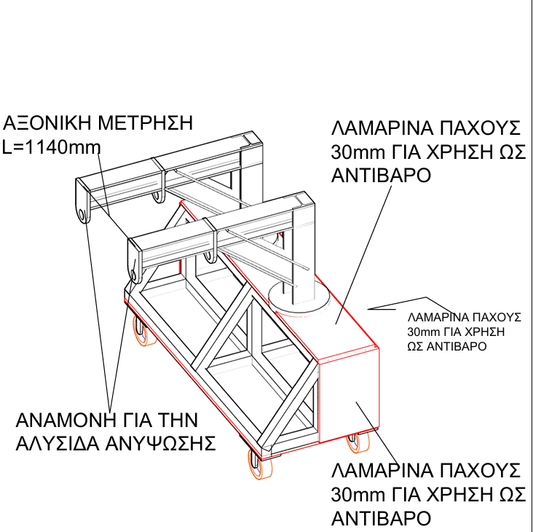 ΑΞΟΝΙΚΗ ΜΕΤΡΗΣΗ
L=1140mm

ΛΑΜΑΡΙΝΑ ΠΑΧΟΥΣ
30mm ΓΙΑ ΧΡΗΣΗ ΩΣ
ΑΝΤΙΒΑΡΟ

ΛΑΜΑΡΙΝΑ ΠΑΧΟΥΣ
30mm ΓΙΑ ΧΡΗΣΗ
ΩΣ ΑΝΤΙΒΑΡΟ

ΑΝΑΜΟΝΗ ΓΙΑ ΤΗΝ
ΑΛΥΣΙΔΑ ΑΝΥΨΩΣΗΣ

ΛΑΜΑΡΙΝΑ ΠΑΧΟΥΣ
30mm ΓΙΑ ΧΡΗΣΗ ΩΣ
ΑΝΤΙΒΑΡΟ